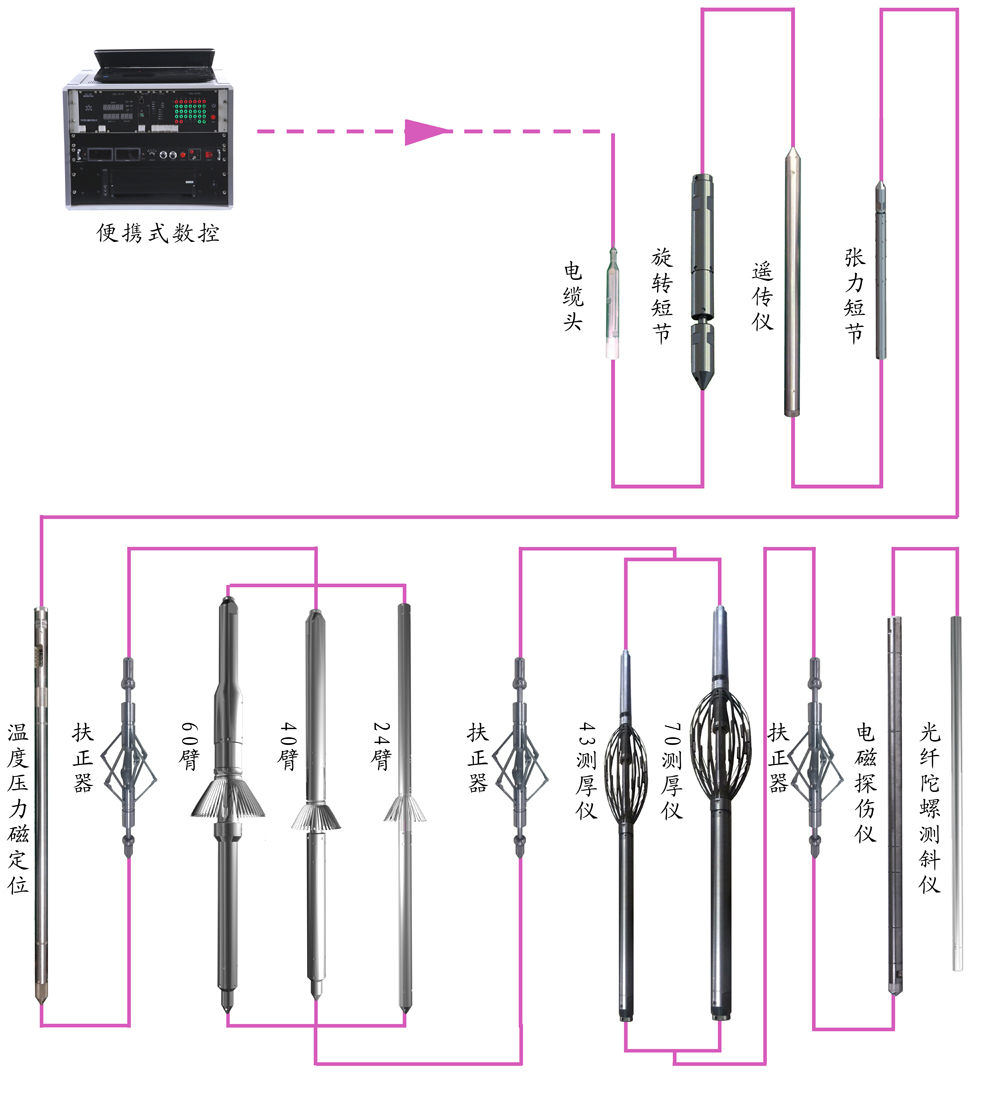 便携式数控

电缆头

旋转短节

遥传仪

张力短节

温度压力磁定位

扶正器

60臂

40臂

24臂

扶正器

43测厚仪

70测厚仪

扶正器

电磁探伤仪

光纤陀螺测斜仪